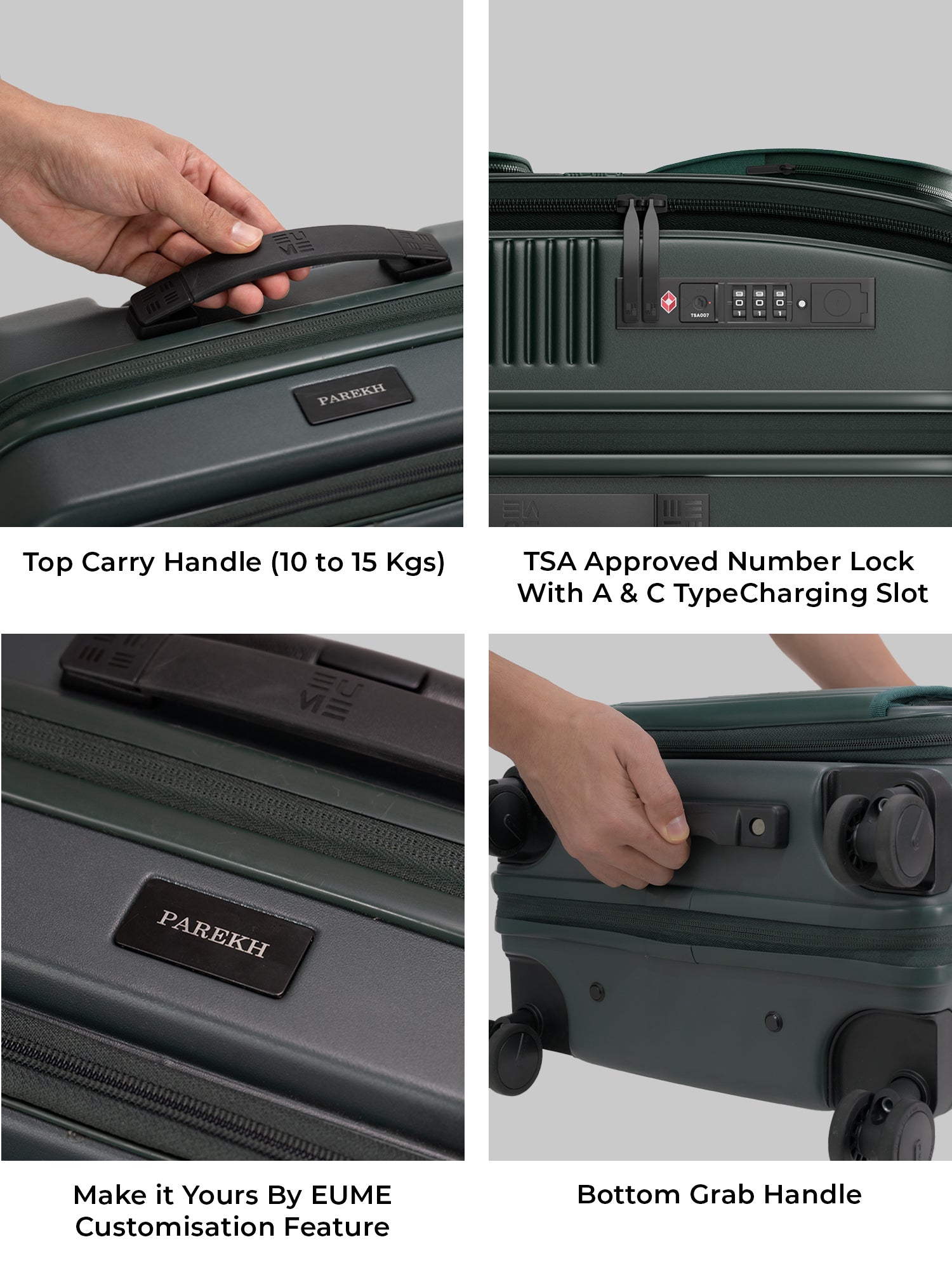 PAREKH

Top Carry Handle (10 to 15 Kgs)

TSA007

TSA Approved Number Lock With A & C TypeCharging Slot

PAREKH

Make it Yours By EUME Customisation Feature

Bottom Grab Handle