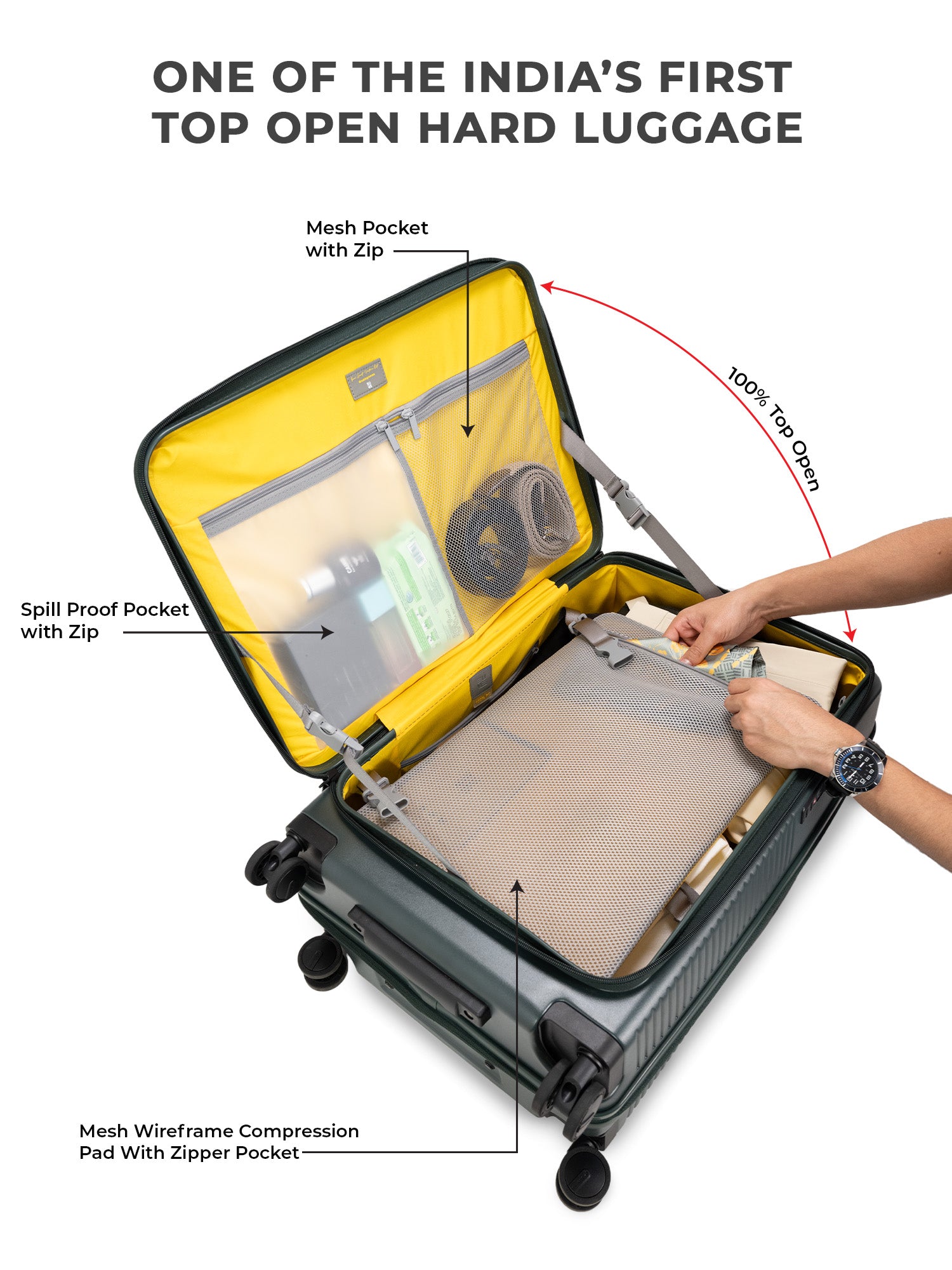 ONE OF THE INDIA'S FIRST TOP OPEN HARD LUGGAGE

Mesh Pocket with Zip

100% Top Open

Spill Proof Pocket with Zip

Mesh Wireframe Compression Pad With Zipper Pocket