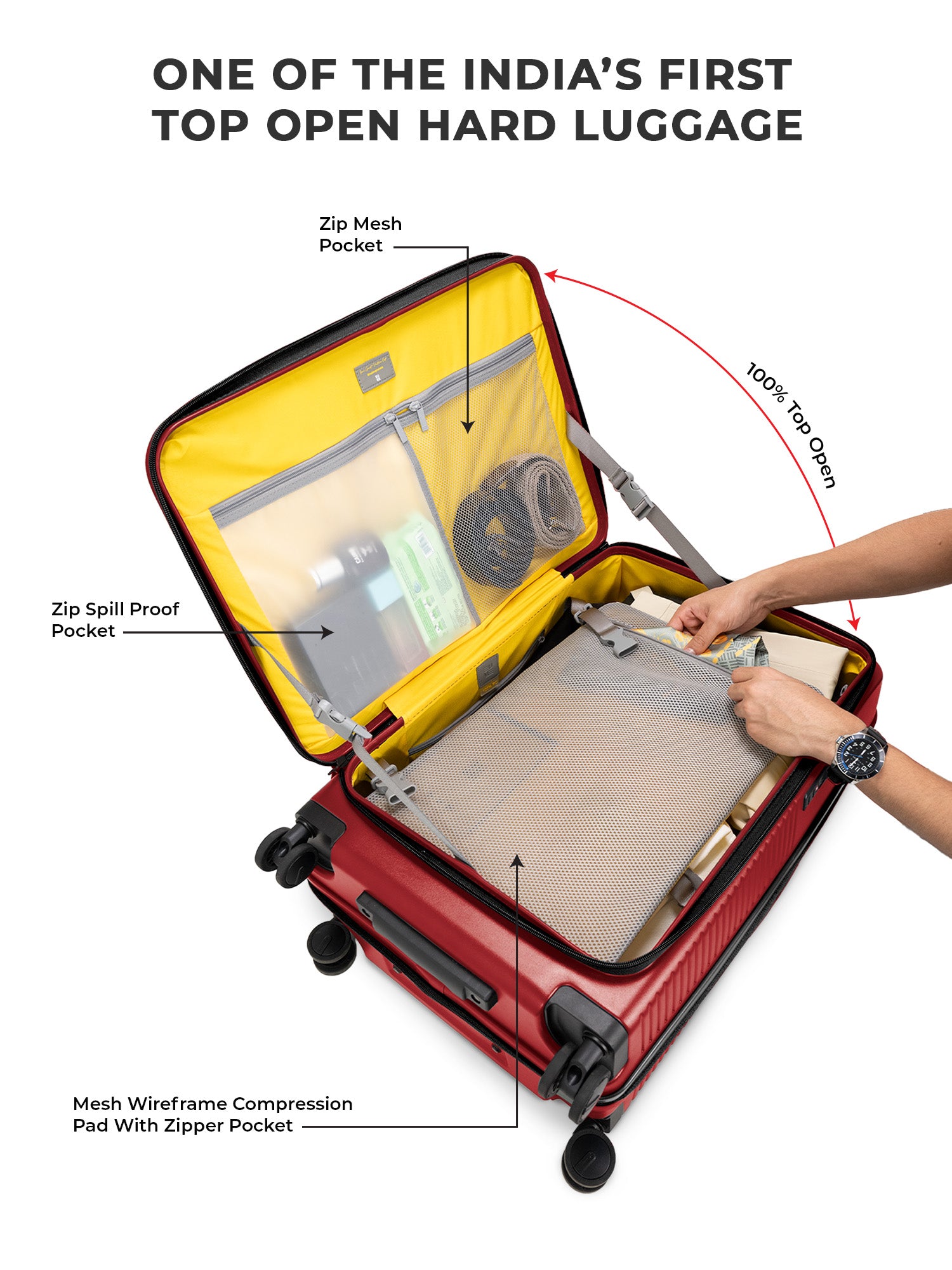 ONE OF THE INDIA'S FIRST
TOP OPEN HARD LUGGAGE

Zip Mesh
Pocket

100% Top Open

Zip Spill Proof
Pocket

Mesh Wireframe Compression
Pad With Zipper Pocket