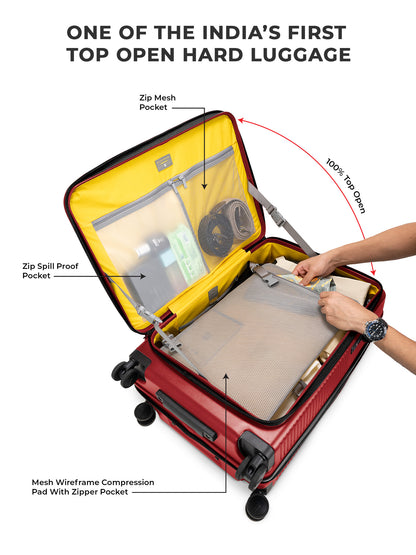 ONE OF THE INDIA'S FIRST TOP OPEN HARD LUGGAGE

Zip Mesh Pocket

100% Top Open

Zip Spill Proof Pocket

Mesh Wireframe Compression Pad With Zipper Pocket