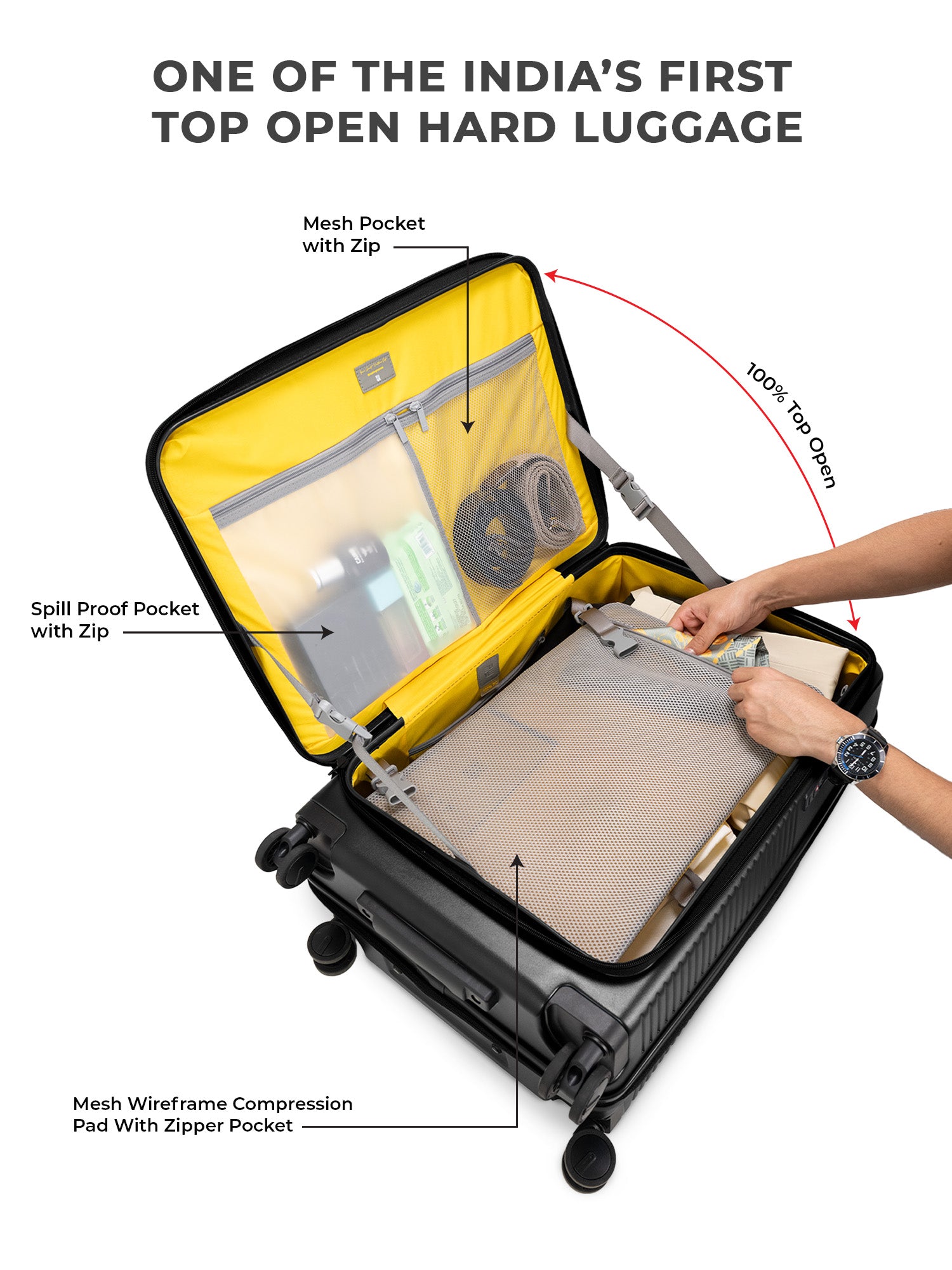 ONE OF THE INDIA'S FIRST TOP OPEN HARD LUGGAGE

Mesh Pocket with Zip

100% Top Open

Spill Proof Pocket with Zip

Mesh Wireframe Compression Pad With Zipper Pocket