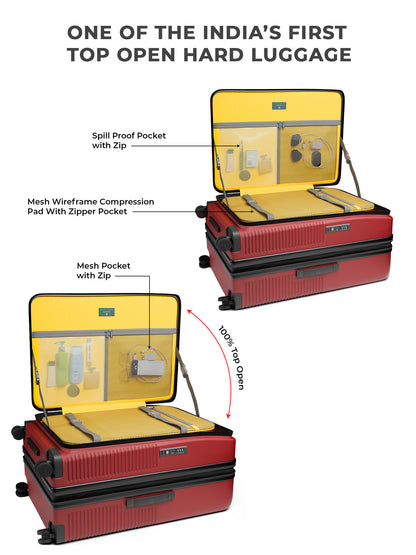 ONE OF THE INDIA'S FIRST
TOP OPEN HARD LUGGAGE

Spill Proof Pocket with Zip

Mesh Wireframe Compression Pad With Zipper Pocket

Mesh Pocket with Zip

100% Top Open