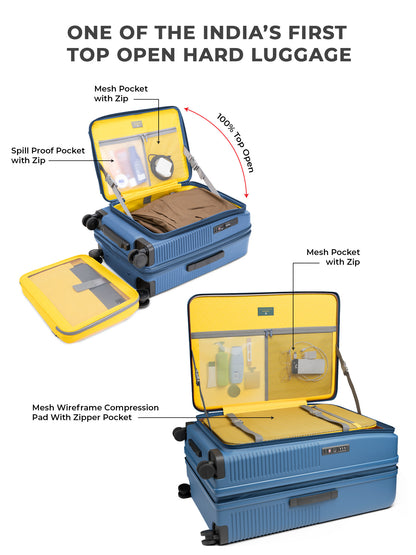 ONE OF THE INDIA'S FIRST
TOP OPEN HARD LUGGAGE

Mesh Pocket with Zip

100% Top Open

Spill Proof Pocket with Zip

Mesh Pocket with Zip

Mesh Wireframe Compression Pad With Zipper Pocket