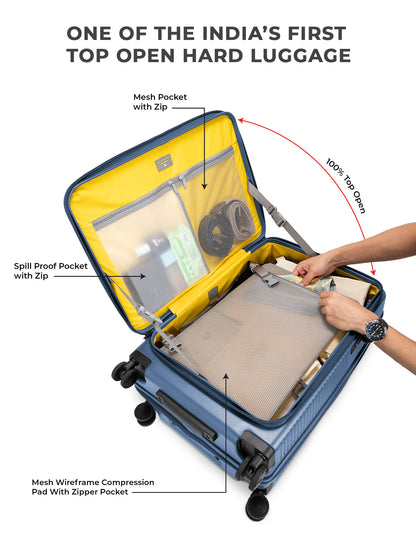 ONE OF THE INDIA'S FIRST TOP OPEN HARD LUGGAGE

Mesh Pocket with Zip

100% Top Open

Spill Proof Pocket with Zip

Mesh Wireframe Compression Pad With Zipper Pocket