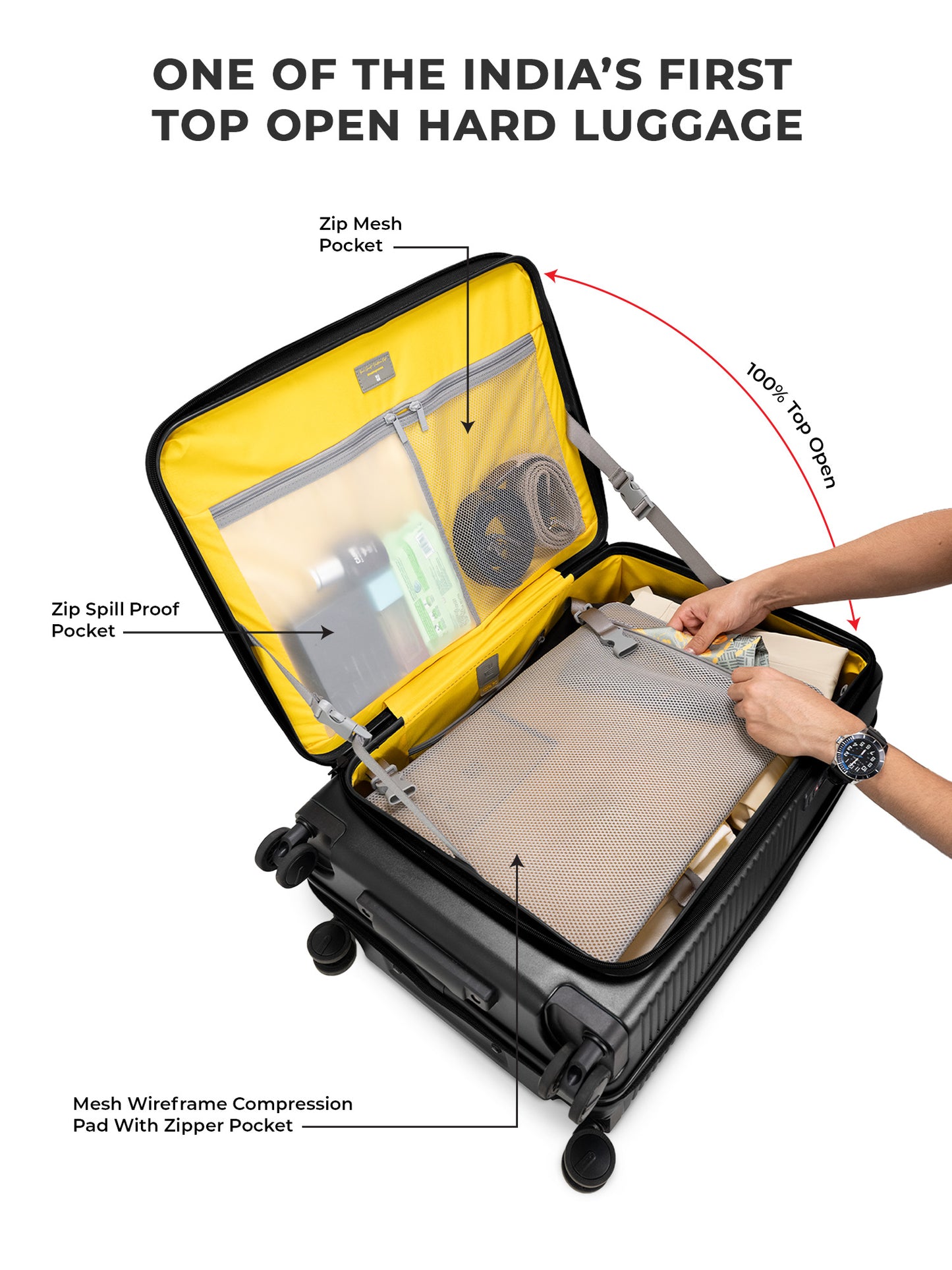 ONE OF THE INDIA'S FIRST TOP OPEN HARD LUGGAGE

Zip Mesh Pocket

100% Top Open

Zip Spill Proof Pocket

Mesh Wireframe Compression Pad With Zipper Pocket