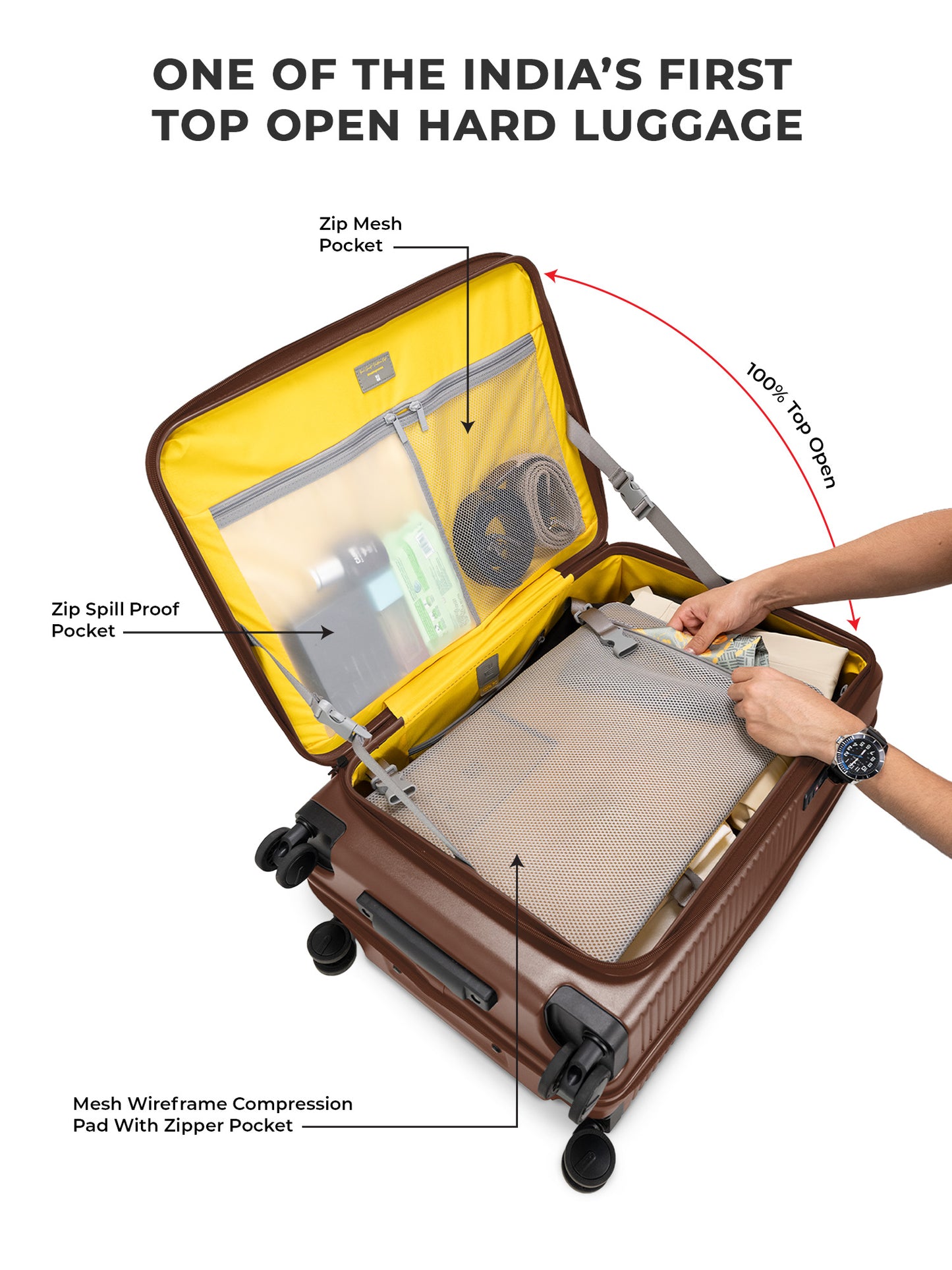 ONE OF THE INDIA'S FIRST TOP OPEN HARD LUGGAGE

Zip Mesh Pocket

100% Top Open

Zip Spill Proof Pocket

Mesh Wireframe Compression Pad With Zipper Pocket