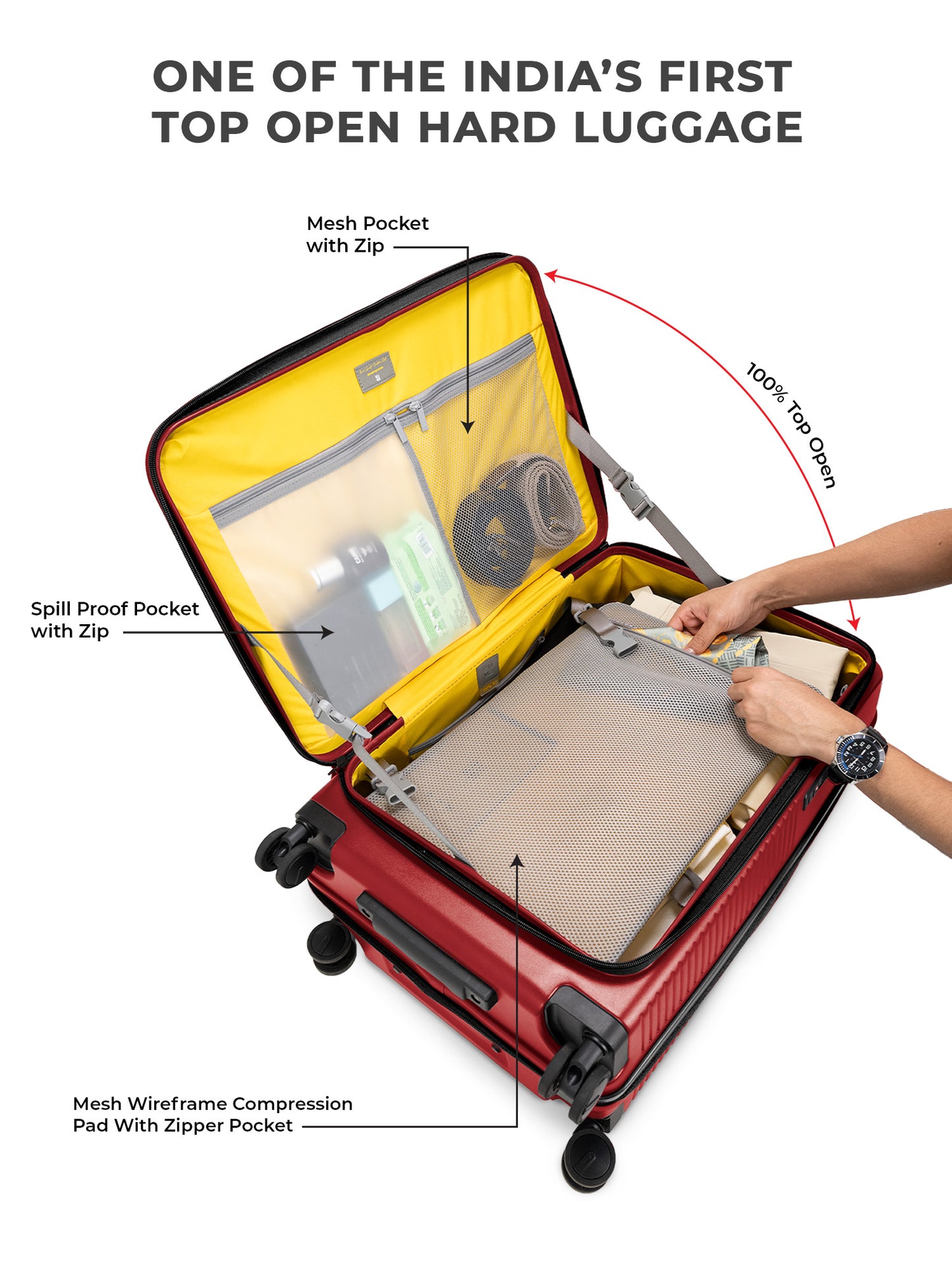 ONE OF THE INDIA'S FIRST
TOP OPEN HARD LUGGAGE

Mesh Pocket with Zip

100% Top Open

Spill Proof Pocket with Zip

Mesh Wireframe Compression Pad With Zipper Pocket