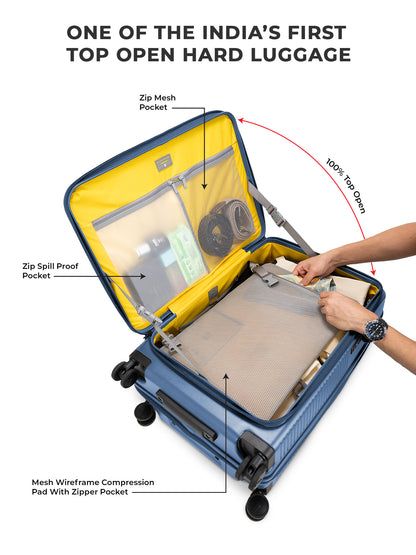 ONE OF THE INDIA'S FIRST TOP OPEN HARD LUGGAGE

Zip Mesh Pocket

100% Top Open

Zip Spill Proof Pocket

Mesh Wireframe Compression Pad With Zipper Pocket