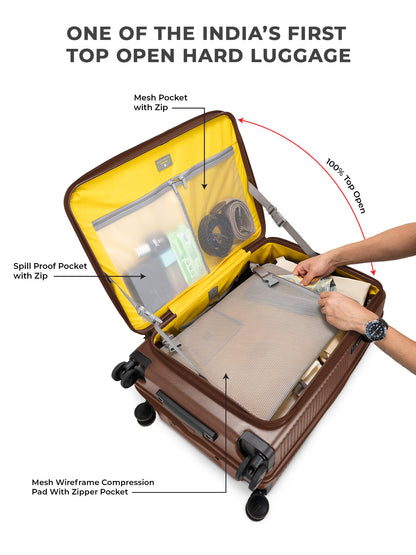 ONE OF THE INDIA'S FIRST
TOP OPEN HARD LUGGAGE

Mesh Pocket
with Zip

100% Top Open

Spill Proof Pocket
with Zip

Mesh Wireframe Compression
Pad With Zipper Pocket