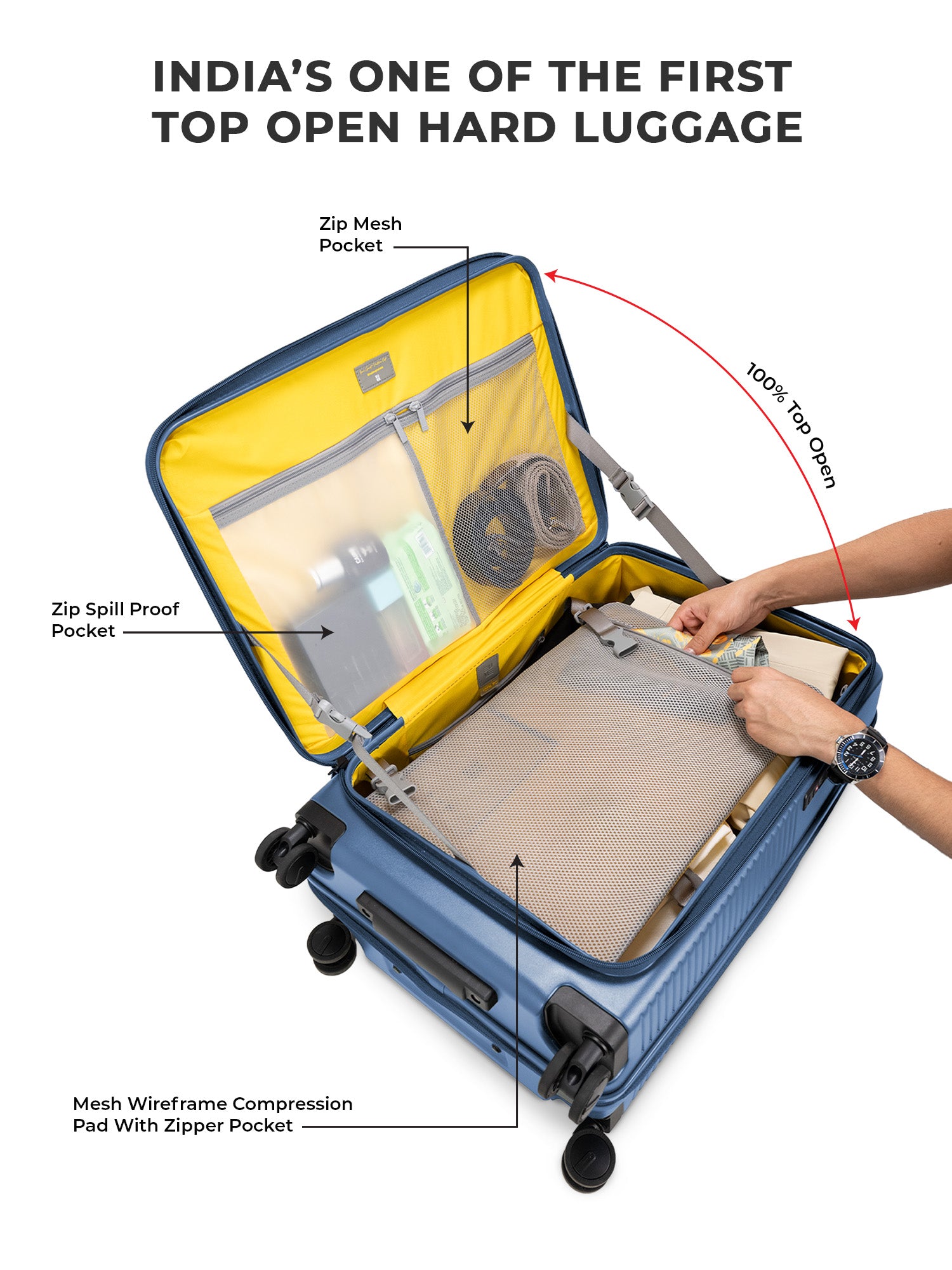 INDIA'S ONE OF THE FIRST TOP OPEN HARD LUGGAGE

Zip Mesh Pocket

100% Top Open

Zip Spill Proof Pocket

Mesh Wireframe Compression Pad With Zipper Pocket