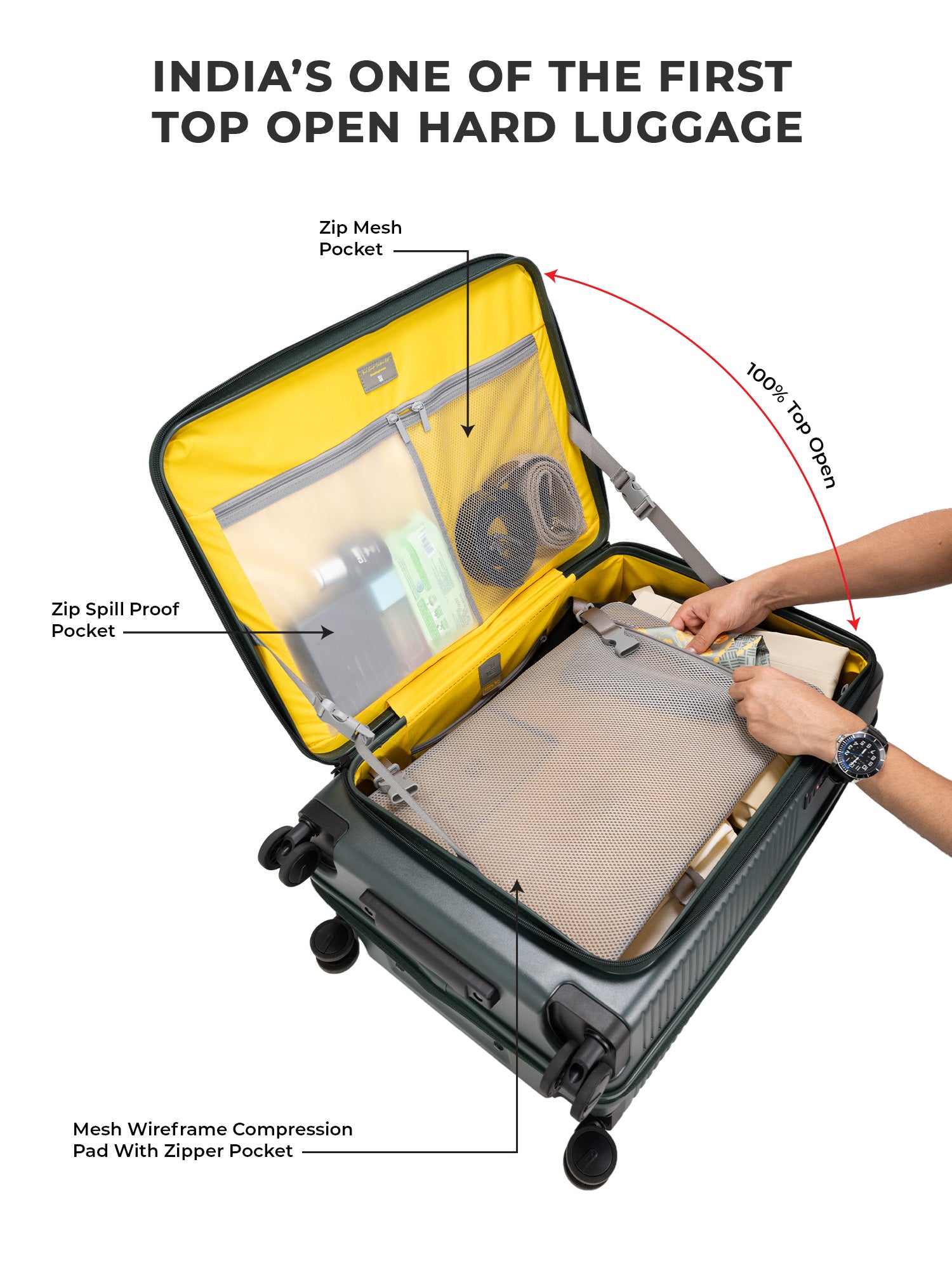 INDIA'S ONE OF THE FIRST TOP OPEN HARD LUGGAGE

Zip Mesh Pocket

100% Top Open

Zip Spill Proof Pocket

Mesh Wireframe Compression Pad With Zipper Pocket