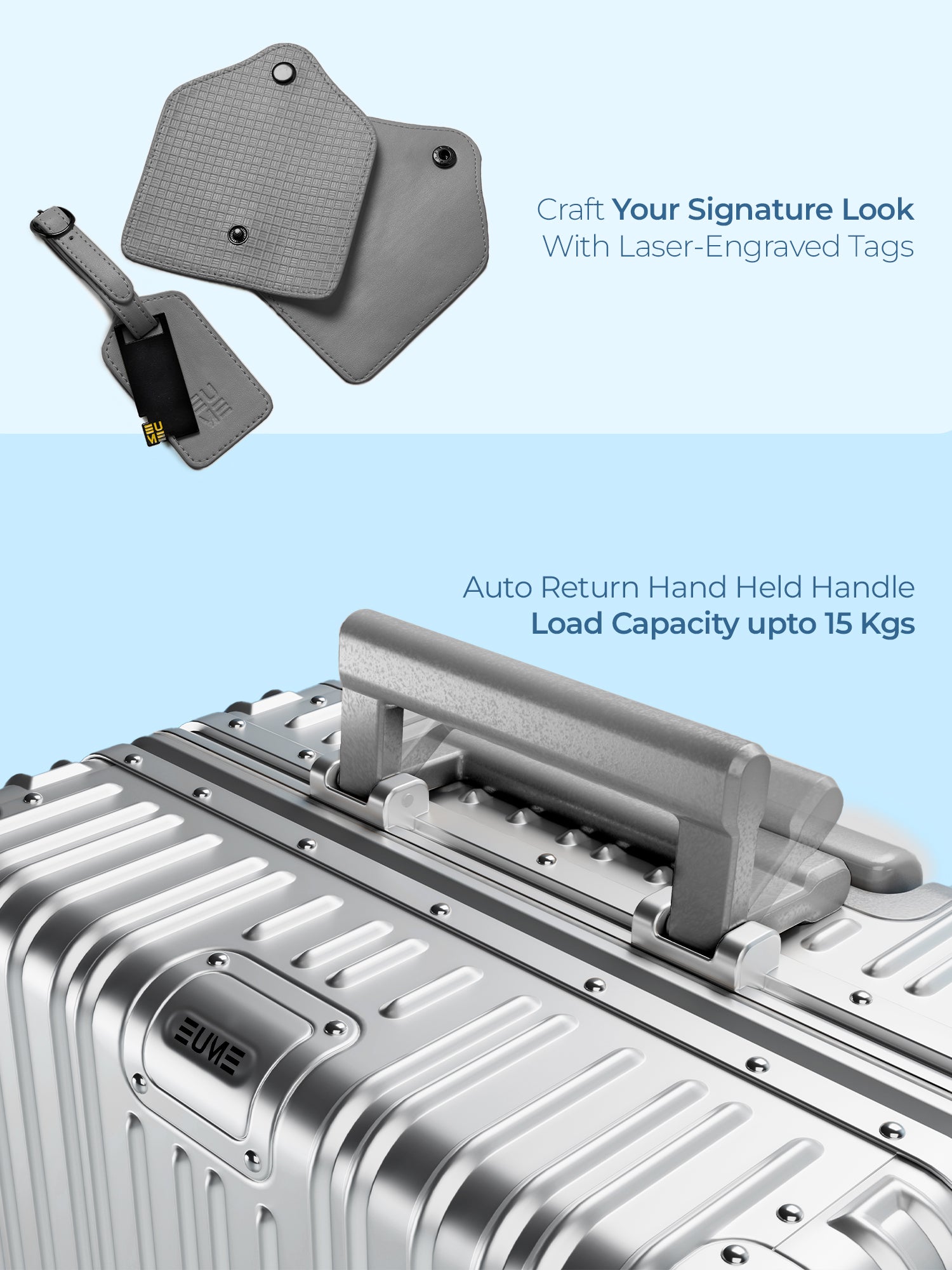 Craft Your Signature Look
With Laser-Engraved Tags

EUME

Auto Return Hand Held Handle
Load Capacity upto 15 Kgs

EUME