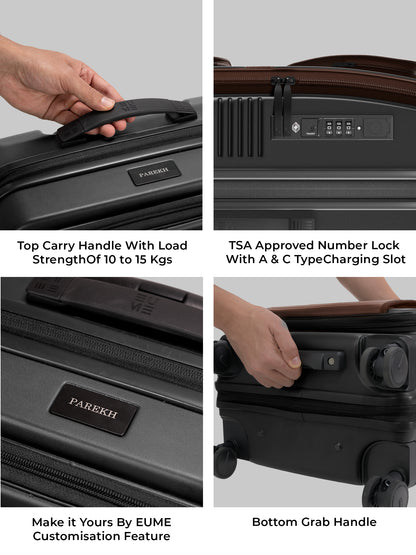 PAREKH

Top Carry Handle With Load StrengthOf 10 to 15 Kgs

TSA Approved Number Lock With A & C TypeCharging Slot

PAREKH

Make it Yours By EUME Customisation Feature

Bottom Grab Handle