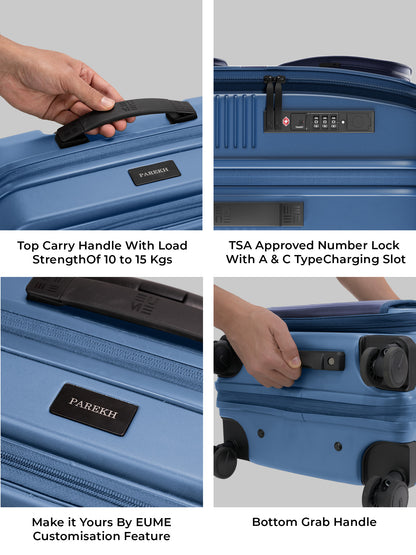 PAREKH

Top Carry Handle With Load StrengthOf 10 to 15 Kgs

TSA Approved Number Lock With A & C TypeCharging Slot

PAREKH

Make it Yours By EUME Customisation Feature

Bottom Grab Handle