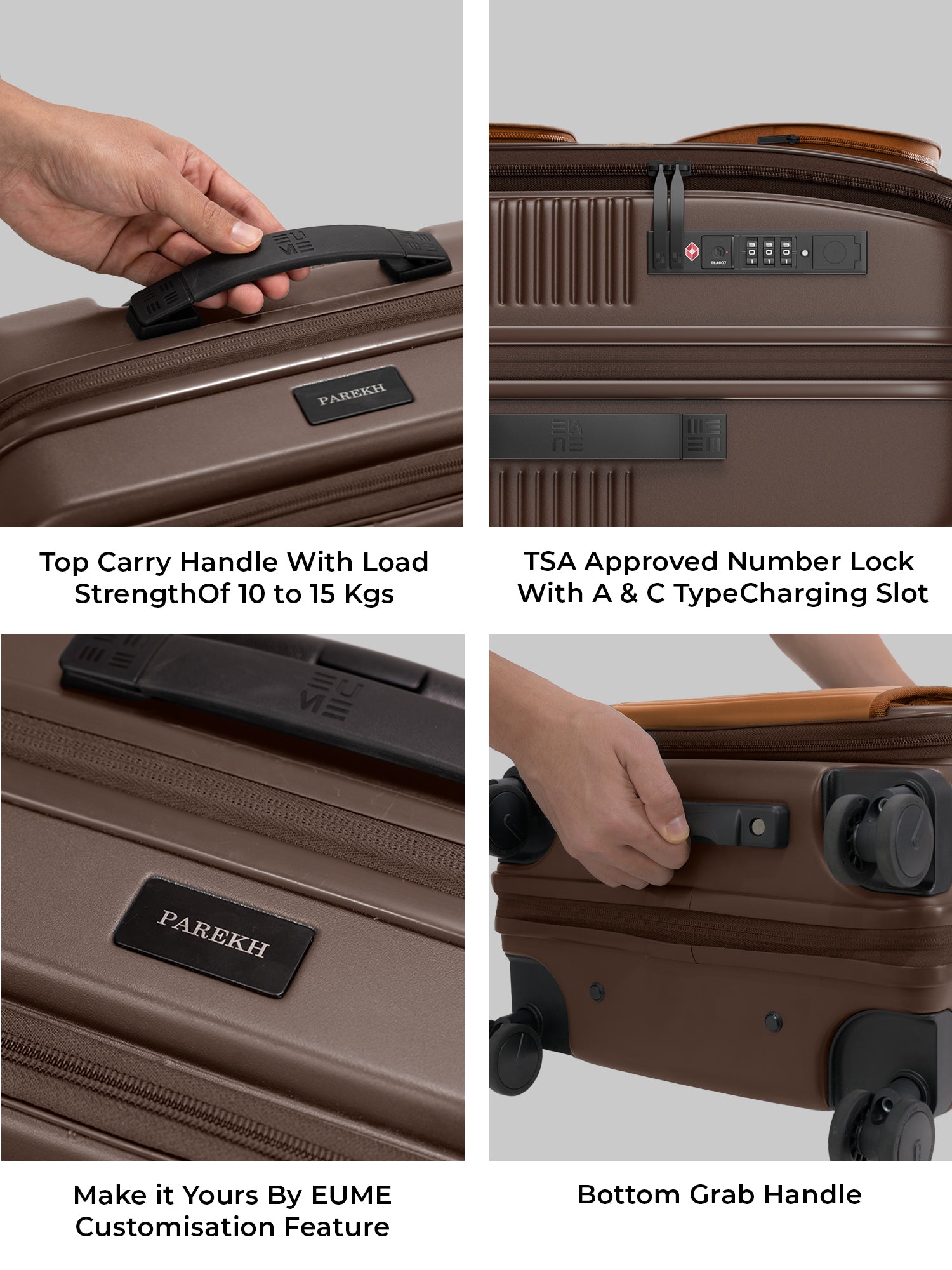 PAREKH

Top Carry Handle With Load StrengthOf 10 to 15 Kgs

TSA007

TSA Approved Number Lock With A & C TypeCharging Slot

PAREKH

Make it Yours By EUME Customisation Feature

Bottom Grab Handle